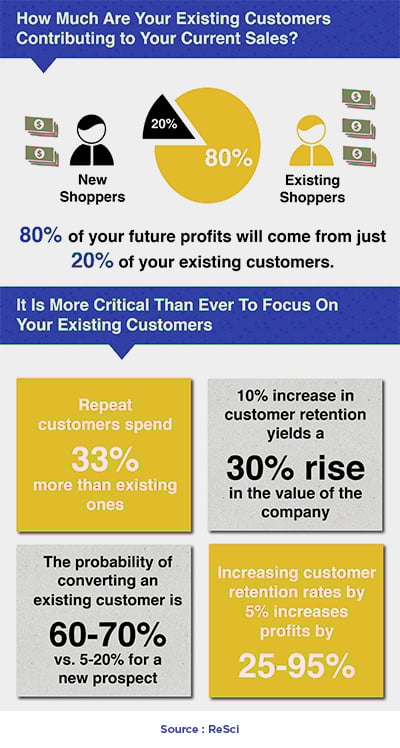 How Much Are Your Existing Customers Contributing to Your Current Sales?

New Shoppers

20%

80%

Existing Shoppers

80% of your future profits will come from just 20% of your existing customers.

It Is More Critical Than Ever To Focus On Your Existing Customers

Repeat customers spend 33% more than existing ones

10% increase in customer retention yields a 30% rise in the value of the company

The probability of converting an existing customer is 60-70% vs. 5-20% for a new prospect

Increasing customer retention rates by 5% increases profits by 25-95%

Source : ReSci